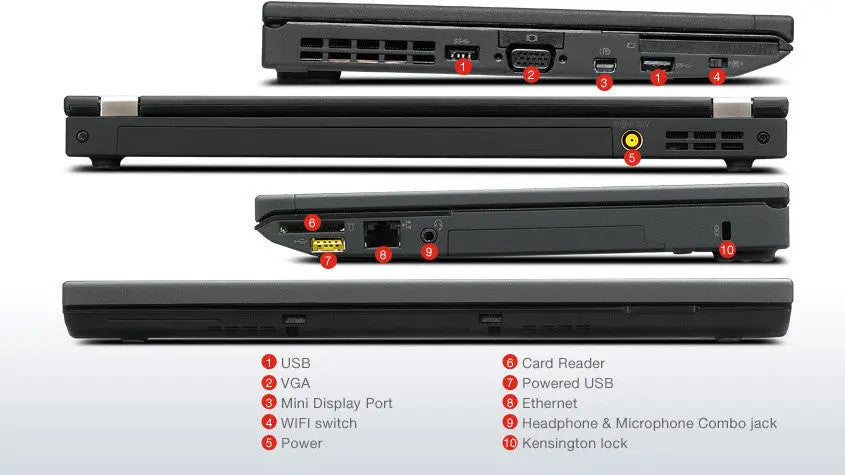 1
2
3
1
4
5
6
7
8
9
10

1 USB
2 VGA
3 Mini Display Port
4 WIFI switch
5 Power

6 Card Reader
7 Powered USB
8 Ethernet
9 Headphone & Microphone Combo jack
10 Kensington lock