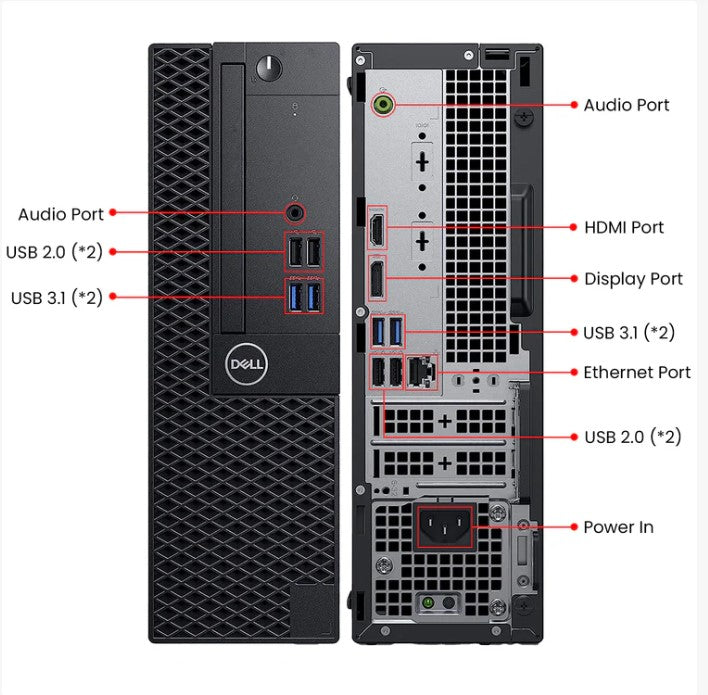 Audio Port
USB 2.0 (*2)
USB 3.1 (*2)
DELL
Audio Port
HDMI Port
Display Port
USB 3.1 (*2)
Ethernet Port
USB 2.0 (*2)
Power In